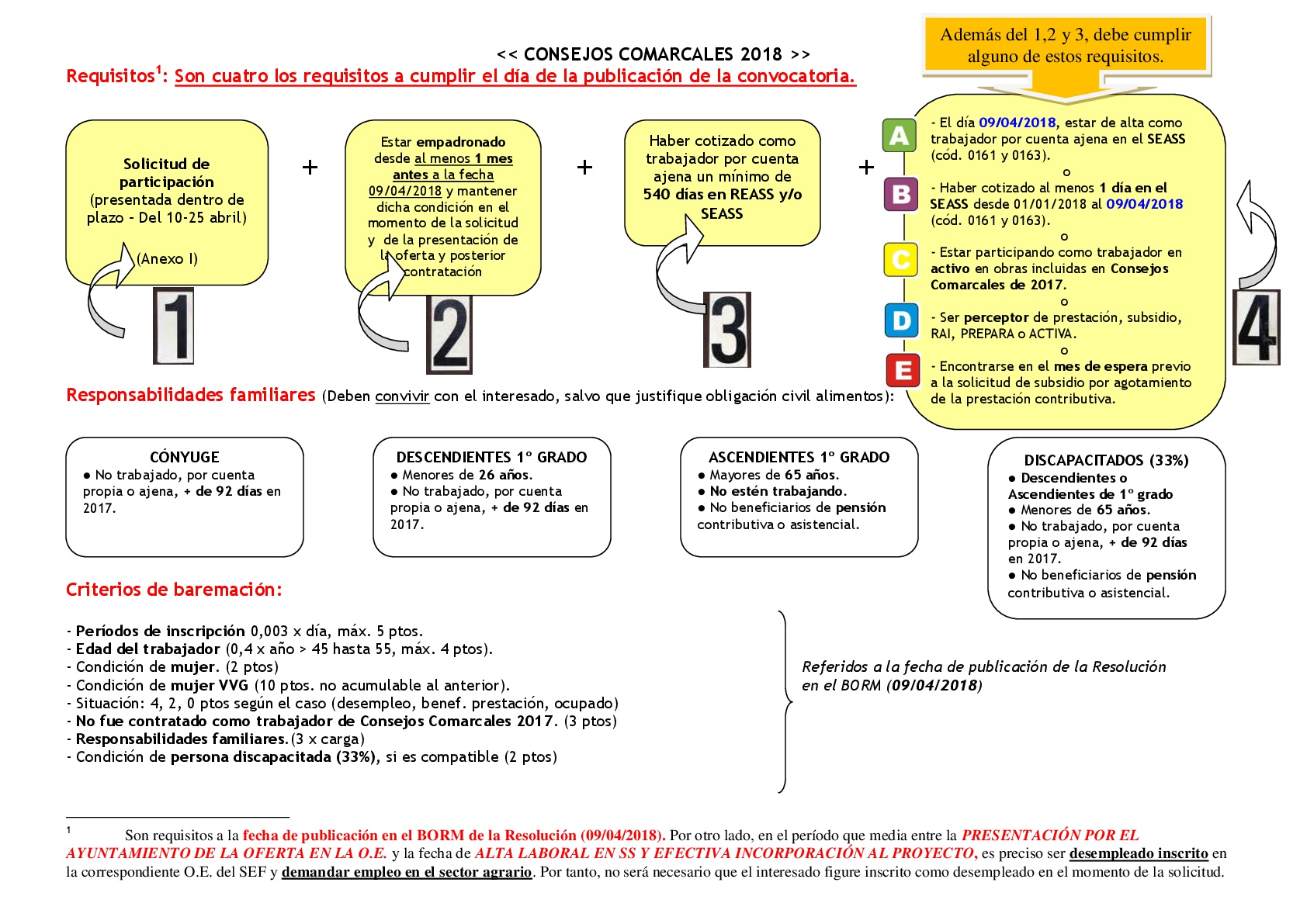 Además del 1,2 y 3, debe cumplir alguno de estos requisitos.

<< CONSEJOS COMARCALES 2018 >>

Requisitos$^1$: Son cuatro los requisitos a cumplir el día de la publicación de la convocatoria.

Solicitud de participación (presentada dentro de plazo - Del 10-25 abril)

(Anexo I)

1

+

Estar empadronado desde al menos 1 mes antes a la fecha 09/04/2018 y mantener dicha condición en el momento de la solicitud y de la presentación de la oferta y posterior contratación

2

+

Haber cotizado como trabajador por cuenta ajena un mínimo de 540 días en REASS y/o SEASS

3

+

A - El día 09/04/2018, estar de alta como trabajador por cuenta ajena en el SEASS (cód. 0161 y 0163).

o

B - Haber cotizado al menos 1 día en el SEASS desde 01/01/2018 al 09/04/2018 (cód. 0161 y 0163).

o

C - Estar participando como trabajador en activo en obras incluidas en Consejos Comarcales de 2017.

o

D - Ser perceptor de prestación, subsidio, RAI, PREPARA o ACTIVA.

o

E - Encontrarse en el mes de espera previo a la solicitud de subsidio por agotamiento de la prestación contributiva.

4

Responsabilidades familiares (Deben convivir con el interesado, salvo que justifique obligación civil alimentos):

CÓNYUGE
● No trabajado, por cuenta propia o ajena, + de 92 días en 2017.

DESCENDIENTES 1º GRADO
● Menores de 26 años.
● No trabajado, por cuenta propia o ajena, + de 92 días en 2017.

ASCENDIENTES 1º GRADO
● Mayores de 65 años.
● No estén trabajando.
● No beneficiarios de pensión contributiva o asistencial.

DISCAPACITADOS (33%)
● Descendientes o Ascendientes de 1º grado
● Menores de 65 años.
● No trabajado, por cuenta propia o ajena, + de 92 días en 2017.
● No beneficiarios de pensión contributiva o asistencial.

Criterios de baremación:

- Períodos de inscripción 0,003 x día, máx. 5 ptos.
- Edad del trabajador (0,4 x año > 45 hasta 55, máx. 4 ptos).
- Condición de mujer. (2 ptos)
- Condición de mujer VVG (10 ptos. no acumulable al anterior).
- Situación: 4, 2, 0 ptos según el caso (desempleo, benef. prestación, ocupado)
- No fue contratado como trabajador de Consejos Comarcales 2017. (3 ptos)
- Responsabilidades familiares. (3 x carga)
- Condición de persona discapacitada (33%), si es compatible (2 ptos)

Referidos a la fecha de publicación de la Resolución en el BORM (09/04/2018)

$^1$ Son requisitos a la fecha de publicación en el BORM de la Resolución (09/04/2018). Por otro lado, en el período que media entre la PRESENTACIÓN POR EL AYUNTAMIENTO DE LA OFERTA EN LA O.E. y la fecha de ALTA LABORAL EN SS Y EFECTIVA INCORPORACIÓN AL PROYECTO, es preciso ser desempleado inscrito en la correspondiente O.E. del SEF y demandar empleo en el sector agrario. Por tanto, no será necesario que el interesado figure inscrito como desempleado en el momento de la solicitud.